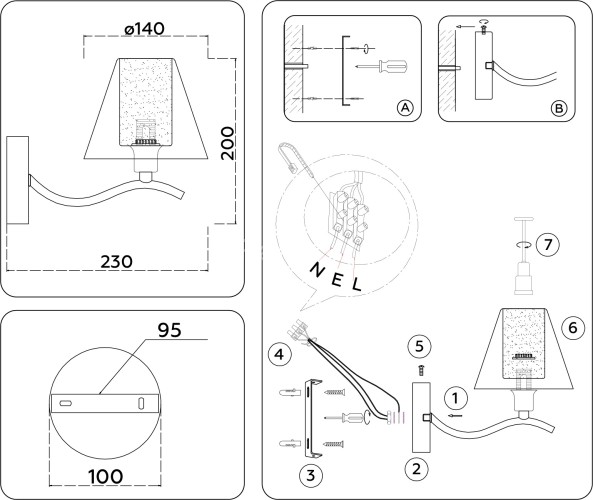 ø140
200
230
95
100
A
B
N E L
7
6
4
5
1
3
2