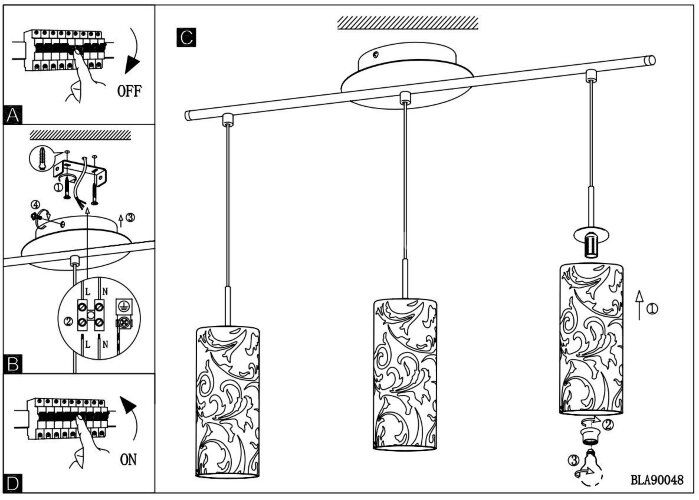 OFF
A
①
④
③
L N
②
L N
B
ON
D
C
①
②
③
BLA90048